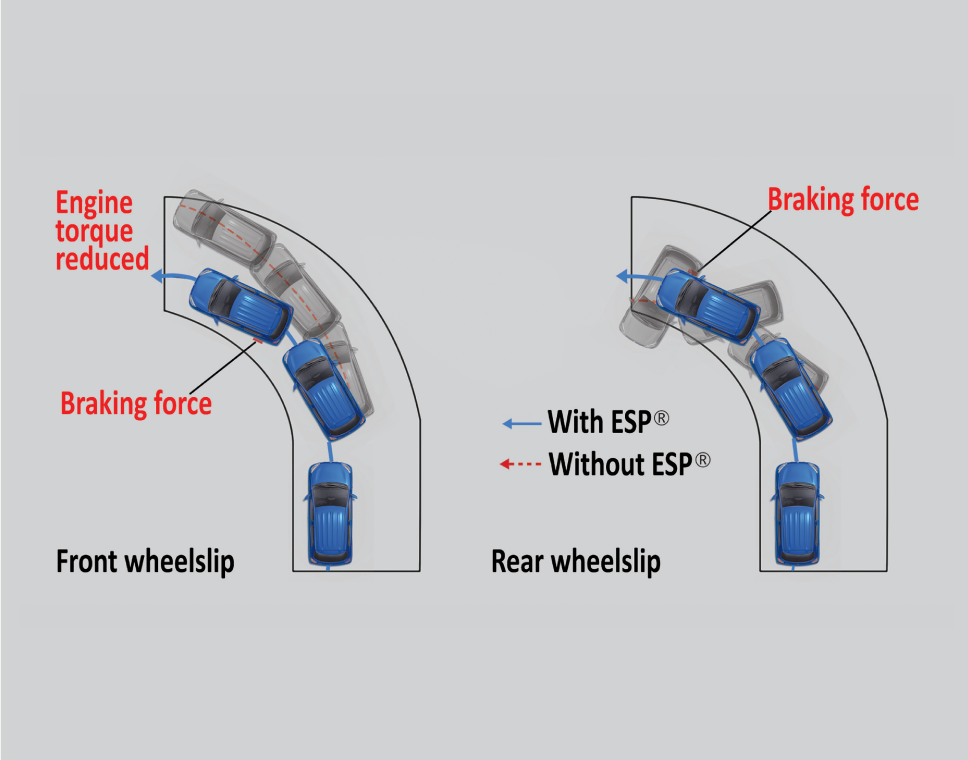 Engine torque reduced

Braking force

Front wheelslip

Braking force

With ESP®

Without ESP®

Rear wheelslip