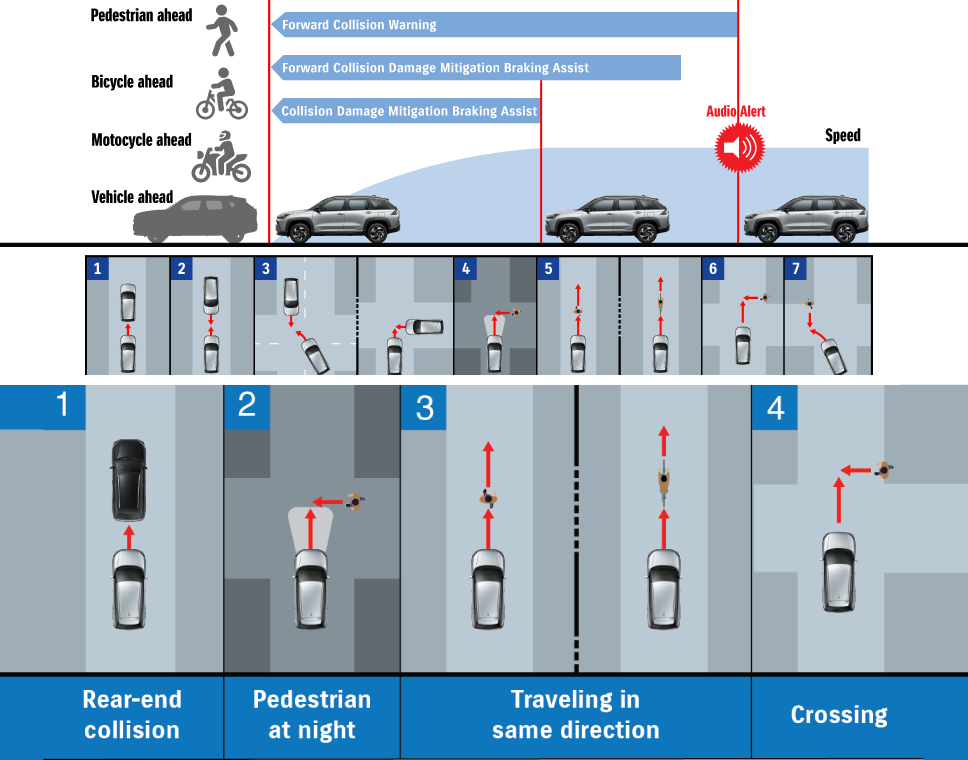 Pedestrian ahead

Bicycle ahead

Motocycle ahead

Vehicle ahead

Forward Collision Warning

Forward Collision Damage Mitigation Braking Assist

Collision Damage Mitigation Braking Assist

Audio Alert

Speed

1 2 3 4 5 6 7

1

2

3

4

Rear-end collision

Pedestrian at night

Traveling in same direction

Crossing