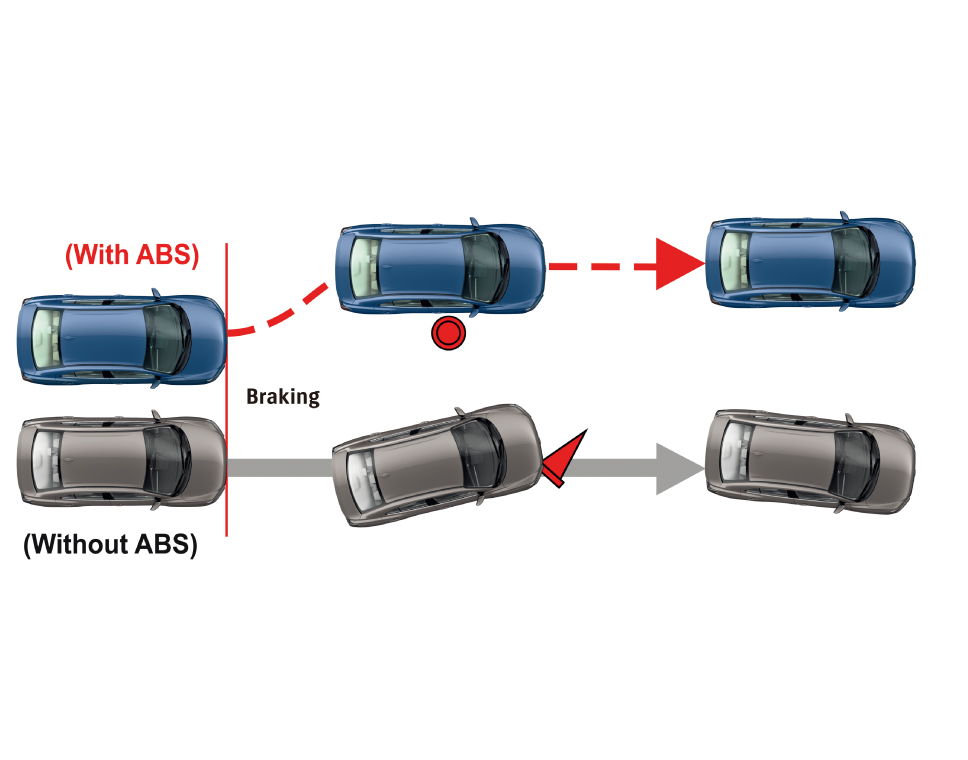 (With ABS)

Braking

(Without ABS)