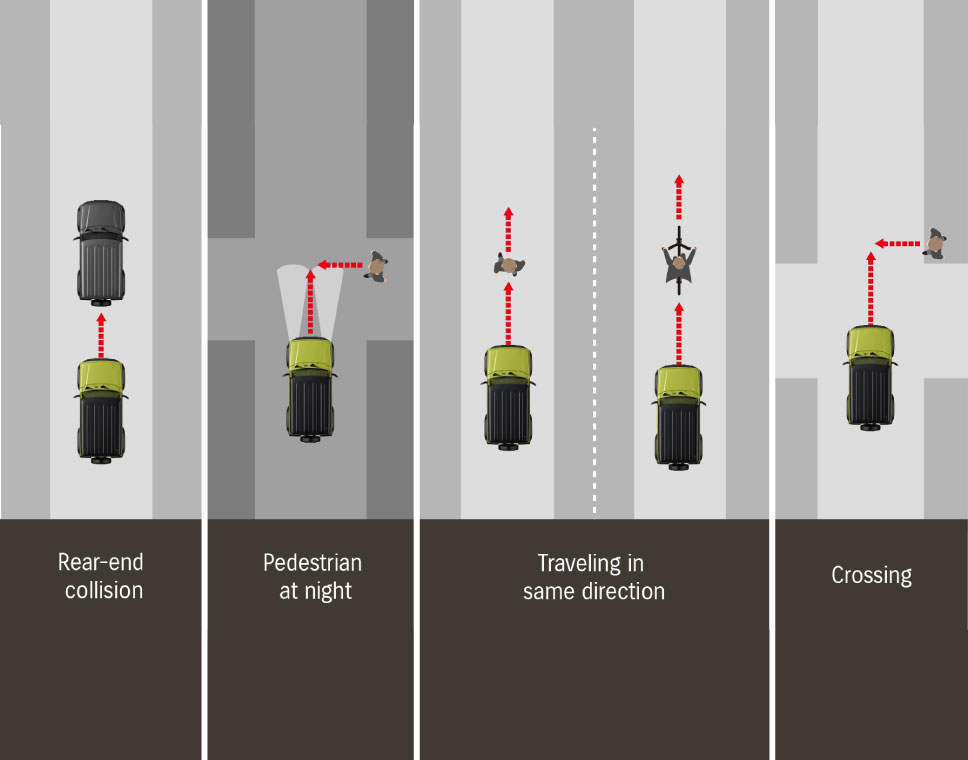 Rear-end collision

Pedestrian at night

Traveling in same direction

Crossing