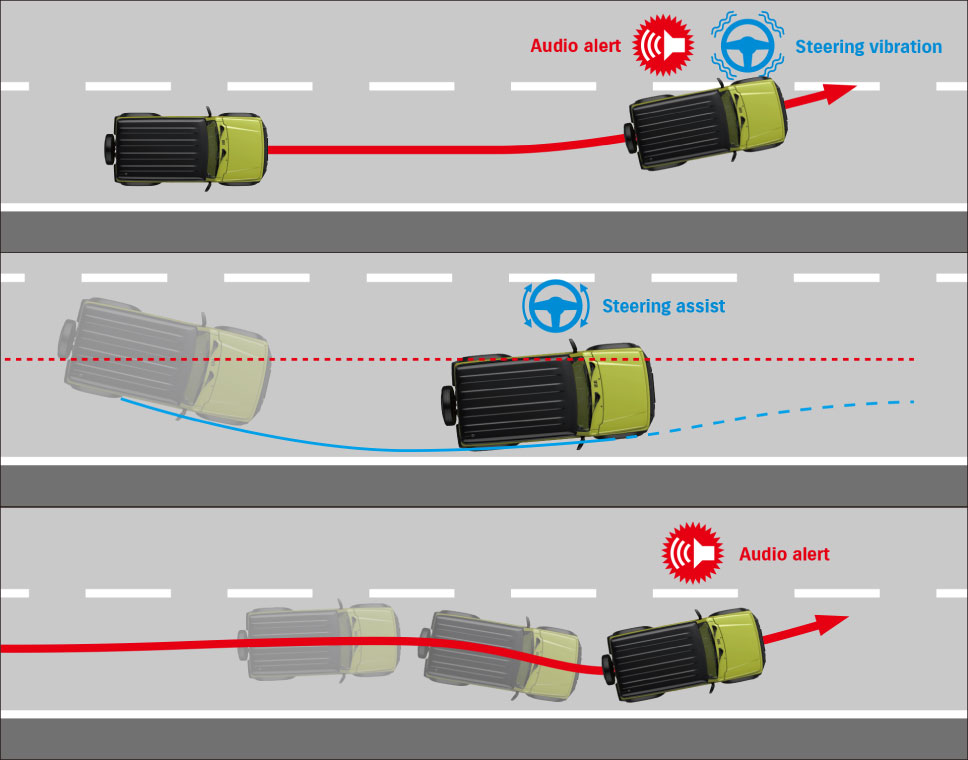 Audio alert

Steering vibration

Steering assist

Audio alert